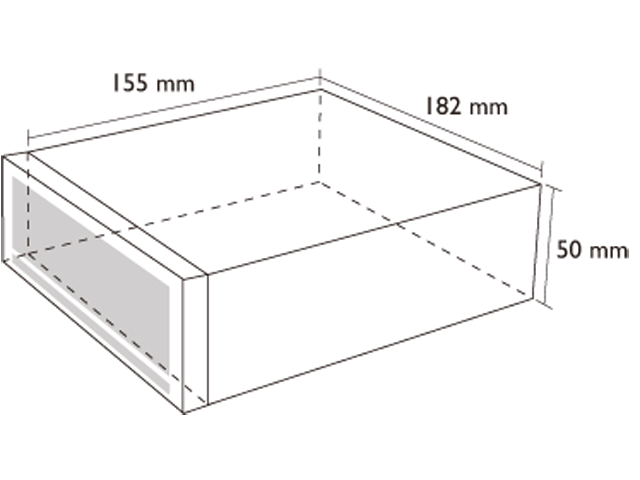 155 mm
182 mm
50 mm