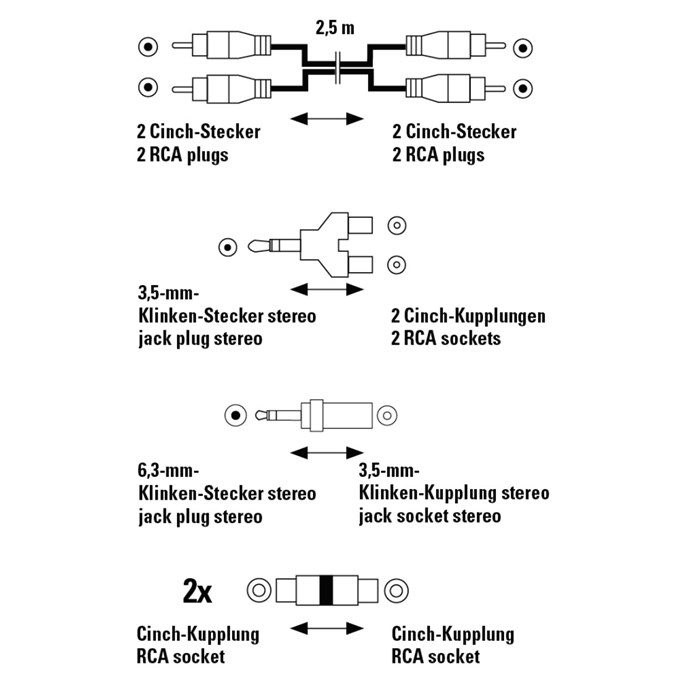 2,5 m

2 Cinch-Stecker
2 RCA plugs

2 Cinch-Stecker
2 RCA plugs

3,5-mm-
Klinken-Stecker stereo
jack plug stereo

2 Cinch-Kupplungen
2 RCA sockets

6,3-mm-
Klinken-Stecker stereo
jack plug stereo

3,5-mm-
Klinken-Kupplung stereo
jack socket stereo

2x

Cinch-Kupplung
RCA socket

Cinch-Kupplung
RCA socket